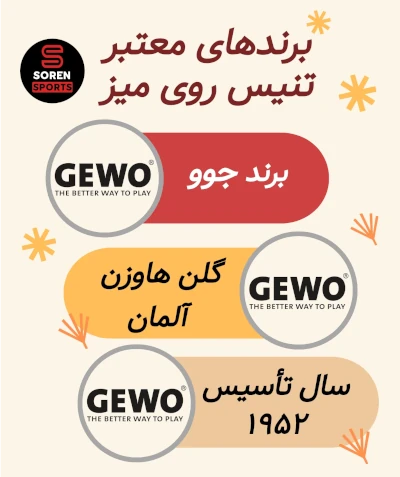 SOREN SPORTS

برندهای معتبر تنیس روی میز

GEWO®
THE BETTER WAY TO PLAY

برند جوو

گلن هاوزن آلمان

GEWO®
THE BETTER WAY TO PLAY

GEWO®
THE BETTER WAY TO PLAY

سال تأسیس ۱۹۵۲