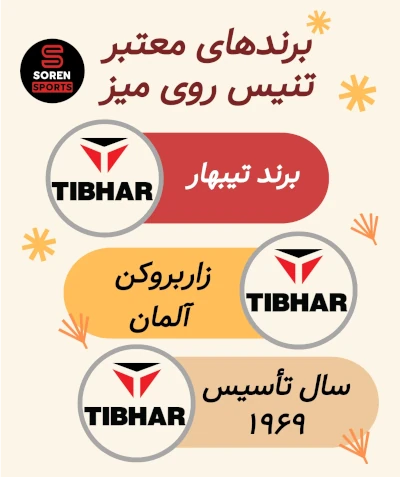 SOREN SPORTS

برندهای معتبر
تنیس روی میز

TIBHAR
برند تیبهار

زاربروکن
آلمان
TIBHAR

TIBHAR
سال تأسیس
۱۹۶۹