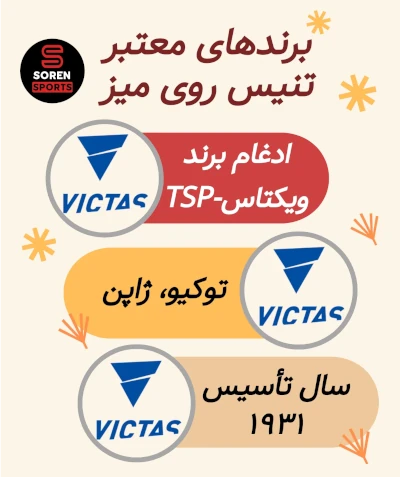 SOREN
SPORTS

برندهای معتبر تنیس روی میز

VICTAS

ادغام برند ویکتاس-TSP

توکیو، ژاپن

VICTAS

VICTAS

سال تأسیس ۱۹۳۱