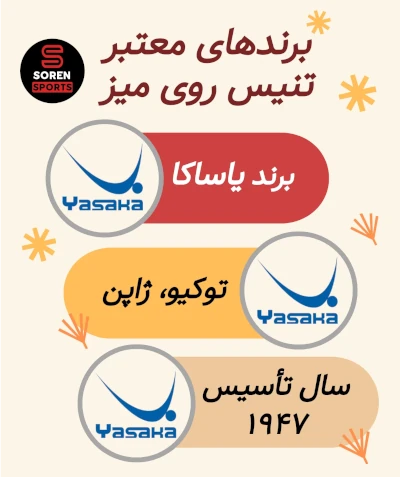 SOREN SPORTS

برندهای معتبر
تنیس روی میز

Yasaka
برند یاساکا

توکیو، ژاپن
Yasaka

Yasaka
سال تأسیس
۱۹۴۷