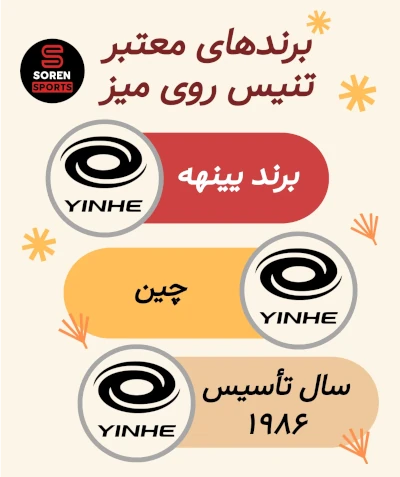 SOREN SPORTS

برندهای معتبر تنیس روی میز

YINHE
برند یینهه

چین
YINHE

YINHE
سال تأسیس ۱۹۸۶